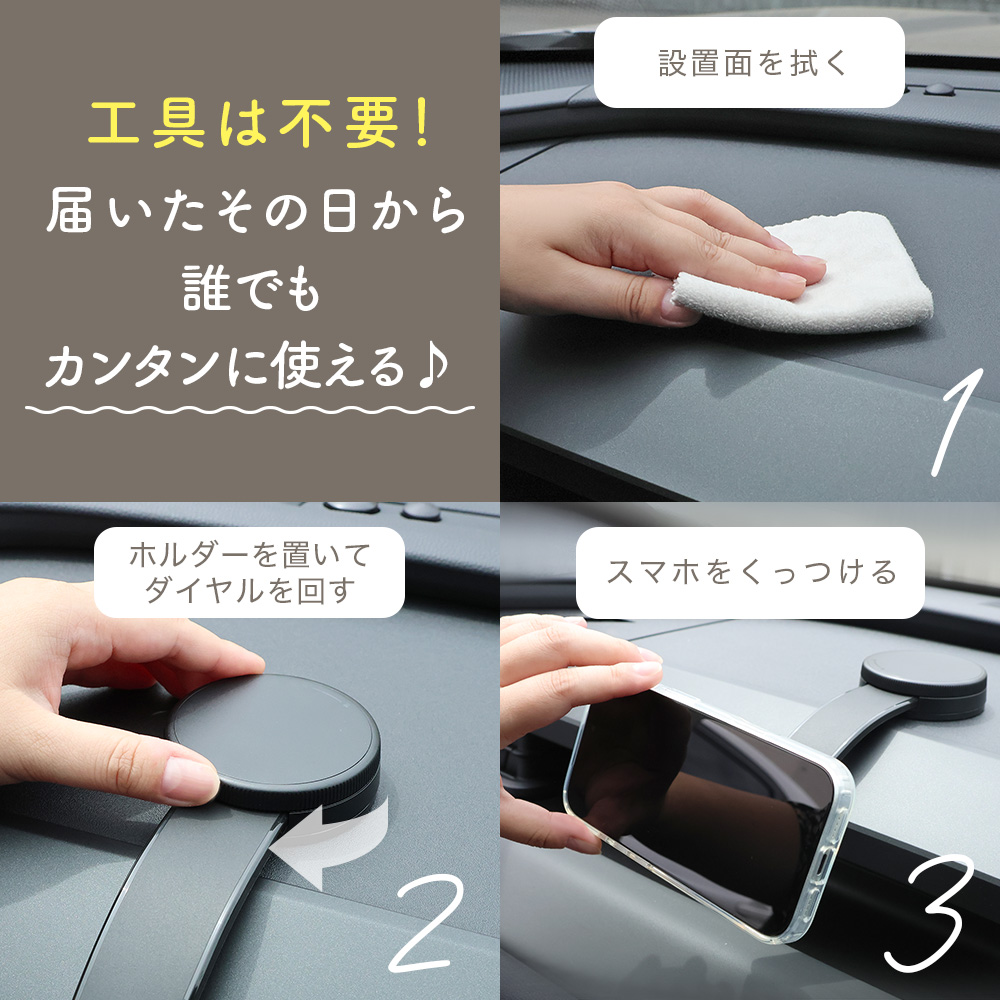 工具は不要！
届いたその日から
誰でも
カンタンに使える♪

設置面を拭く

1

ホルダーを置いて
ダイヤルを回す

2

スマホをくっつける

3