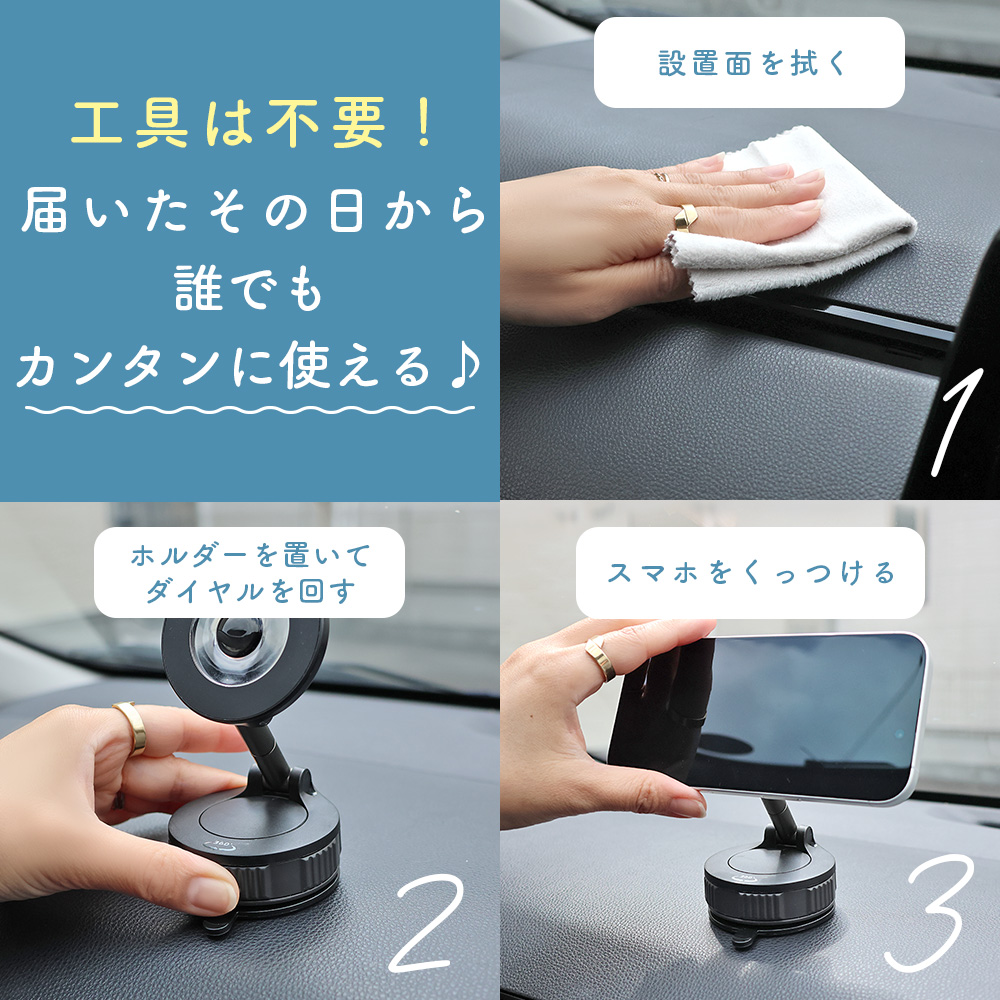 工具は不要！
届いたその日から
誰でも
カンタンに使える♪

設置面を拭く

1

ホルダーを置いて
ダイヤルを回す

2

スマホをくっつける

3