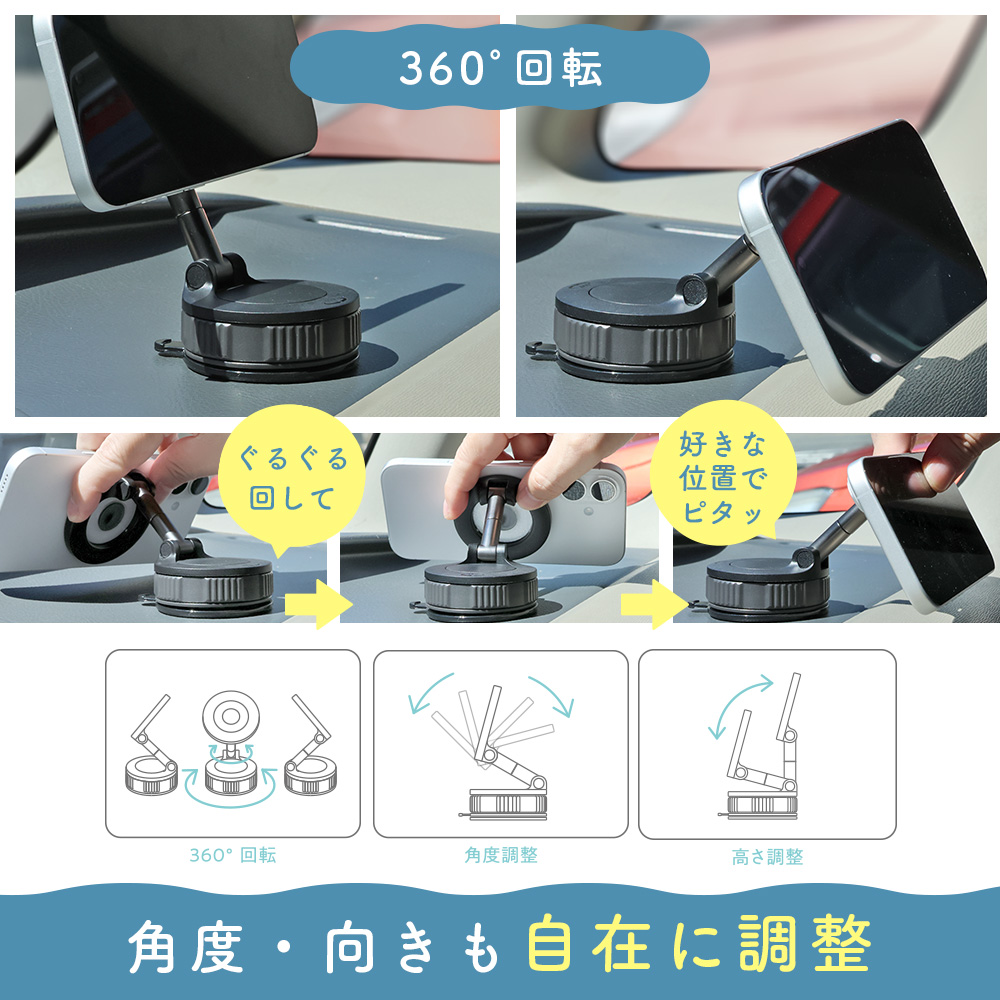 360° 回転

ぐるぐる回して

好きな位置でピタッ

360° 回転

角度調整

高さ調整

角度・向きも自在に調整