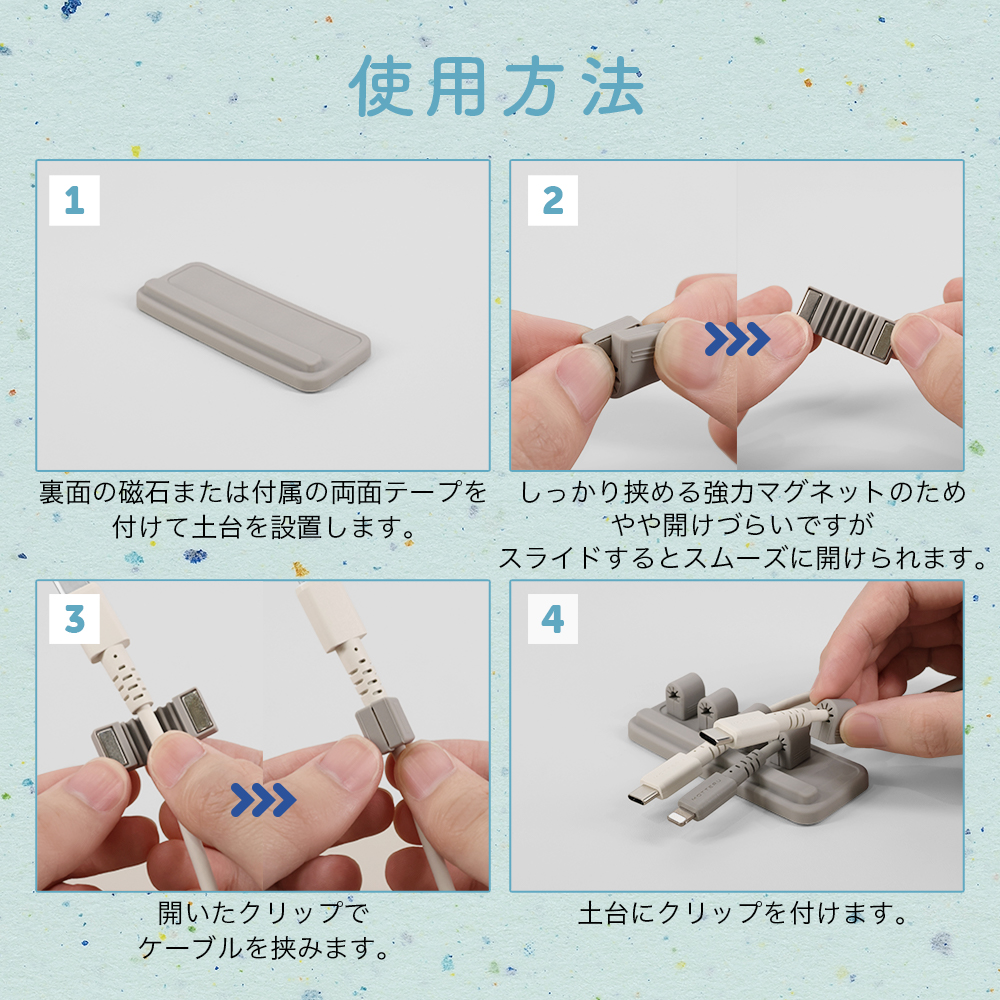 使用方法

1

裏面の磁石または付属の両面テープを付けて土台を設置します。

2

しっかり挟める強力マグネットのためやや開けづらいですがスライドするとスムーズに開けられます。

3

開いたクリップでケーブルを挟みます。

4

土台にクリップを付けます。